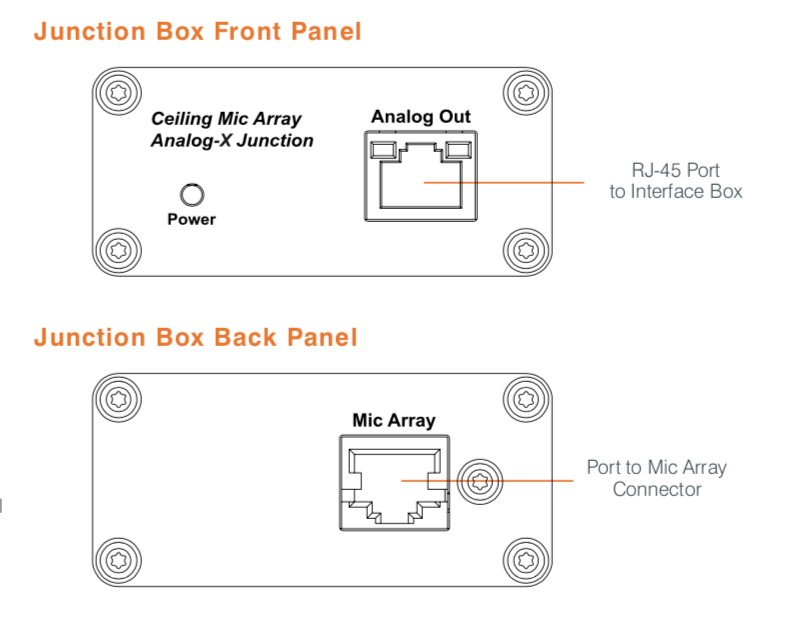 Junction Box Front Panel

Ceiling Mic Array
Analog-X Junction

Power

Analog Out

RJ-45 Port
to Interface Box

Junction Box Back Panel

Mic Array

Port to Mic Array
Connector