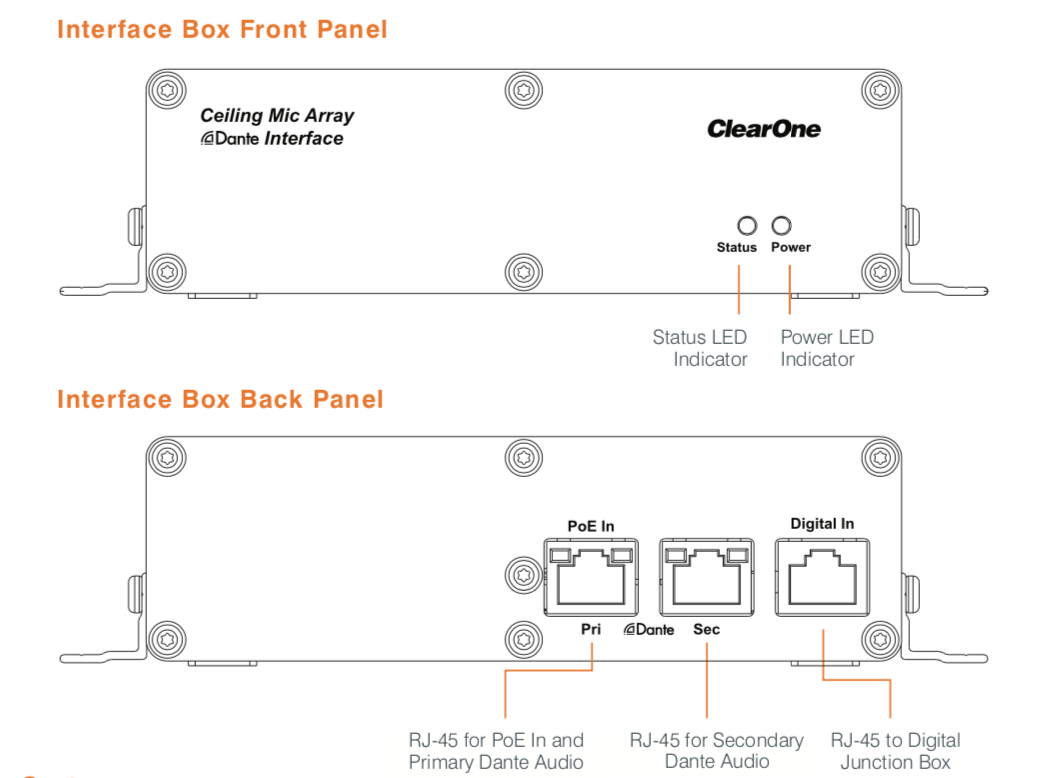 Interface Box Front Panel

Ceiling Mic Array
Dante Interface

ClearOne

Status Power

Status LED Indicator

Power LED Indicator

Interface Box Back Panel

PoE In

Digital In

Pri Dante Sec

RJ-45 for PoE In and Primary Dante Audio

RJ-45 for Secondary Dante Audio

RJ-45 to Digital Junction Box