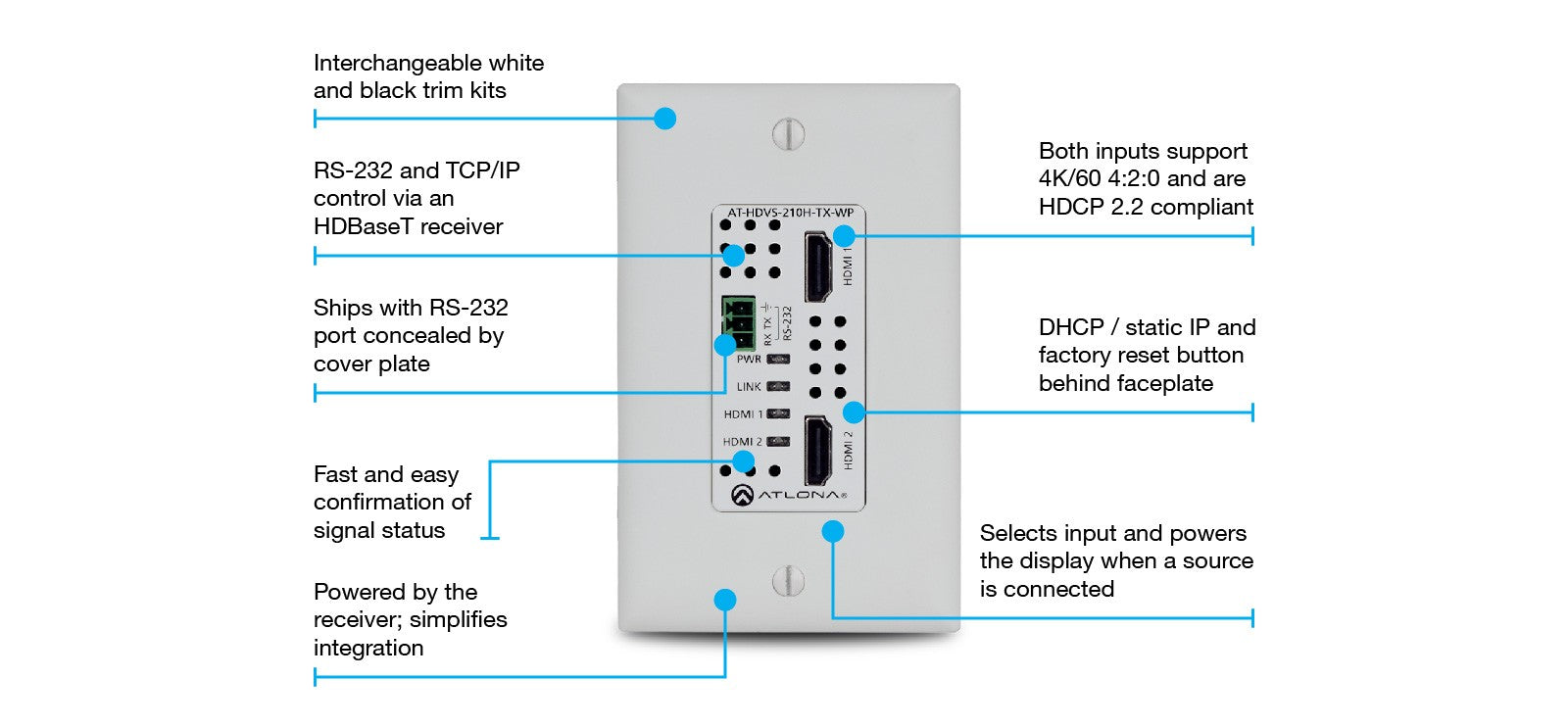 Interchangeable white and black trim kits

RS-232 and TCP/IP control via an HDBaseT receiver

Ships with RS-232 port concealed by cover plate

Fast and easy confirmation of signal status

Powered by the receiver; simplifies integration

AT-HDVS-210H-TX-WP

HDMI 1

RX TX ⏚
RS-232

PWR

LINK

HDMI 1

HDMI 2

HDMI 2

ATLONA®

Both inputs support 4K/60 4:2:0 and are HDCP 2.2 compliant

DHCP / static IP and factory reset button behind faceplate

Selects input and powers the display when a source is connected